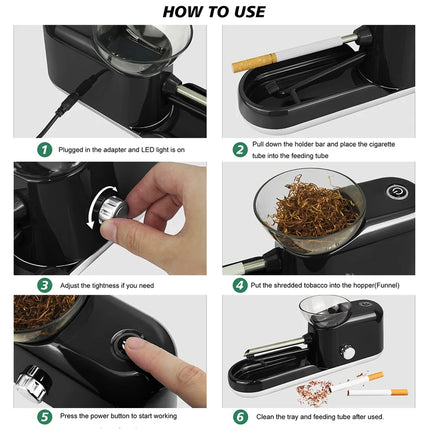 HOW TO USE

1 Plugged in the adapter and LED light is on

2 Pull down the holder bar and place the cigarette tube into the feeding tube

3 Adjust the tightness if you need

4 Put the shredded tobacco into the hopper(Funnel)

5 Press the power button to start working

6 Clean the tray and feeding tube after used.