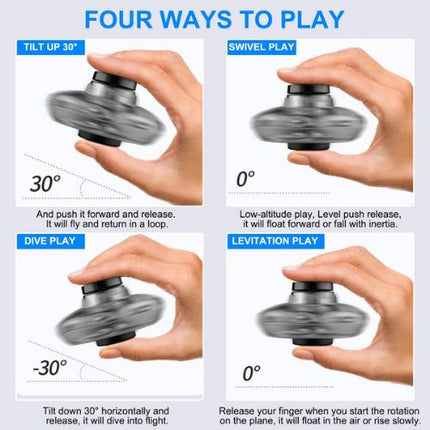 FOUR WAYS TO PLAY

TILT UP 30°

30°

And push it forward and release. It will fly and return in a loop.

SWIVEL PLAY

0°

Low-altitude play, Level push release, it will float forward or fall with inertia.

DIVE PLAY

-30°

Tilt down 30° horizontally and release, it will dive into flight.

LEVITATION PLAY

0°

Release your finger when you start the rotation on the plane, it will float in the air or rise slowly.