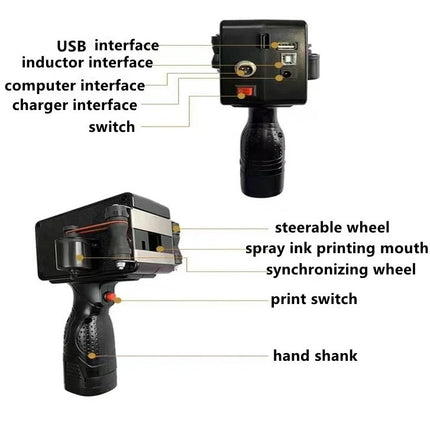 USB interface
inductor interface
computer interface
charger interface
switch

steerable wheel
spray ink printing mouth
synchronizing wheel
print switch
hand shank