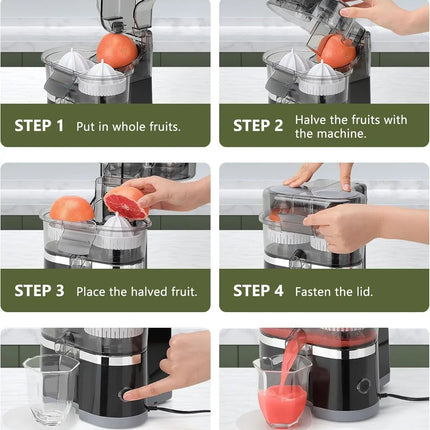 STEP 1 Put in whole fruits.

STEP 2 Halve the fruits with the machine.

STEP 3 Place the halved fruit.

STEP 4 Fasten the lid.