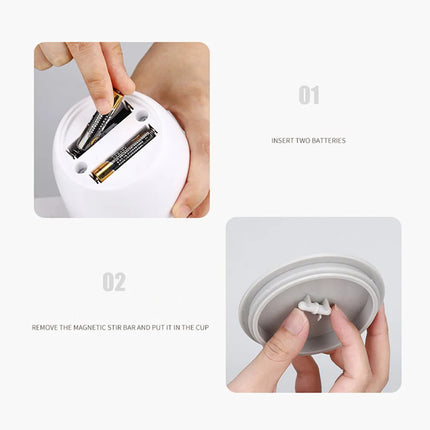 01

INSERT TWO BATTERIES

02

REMOVE THE MAGNETIC STIR BAR AND PUT IT IN THE CUP